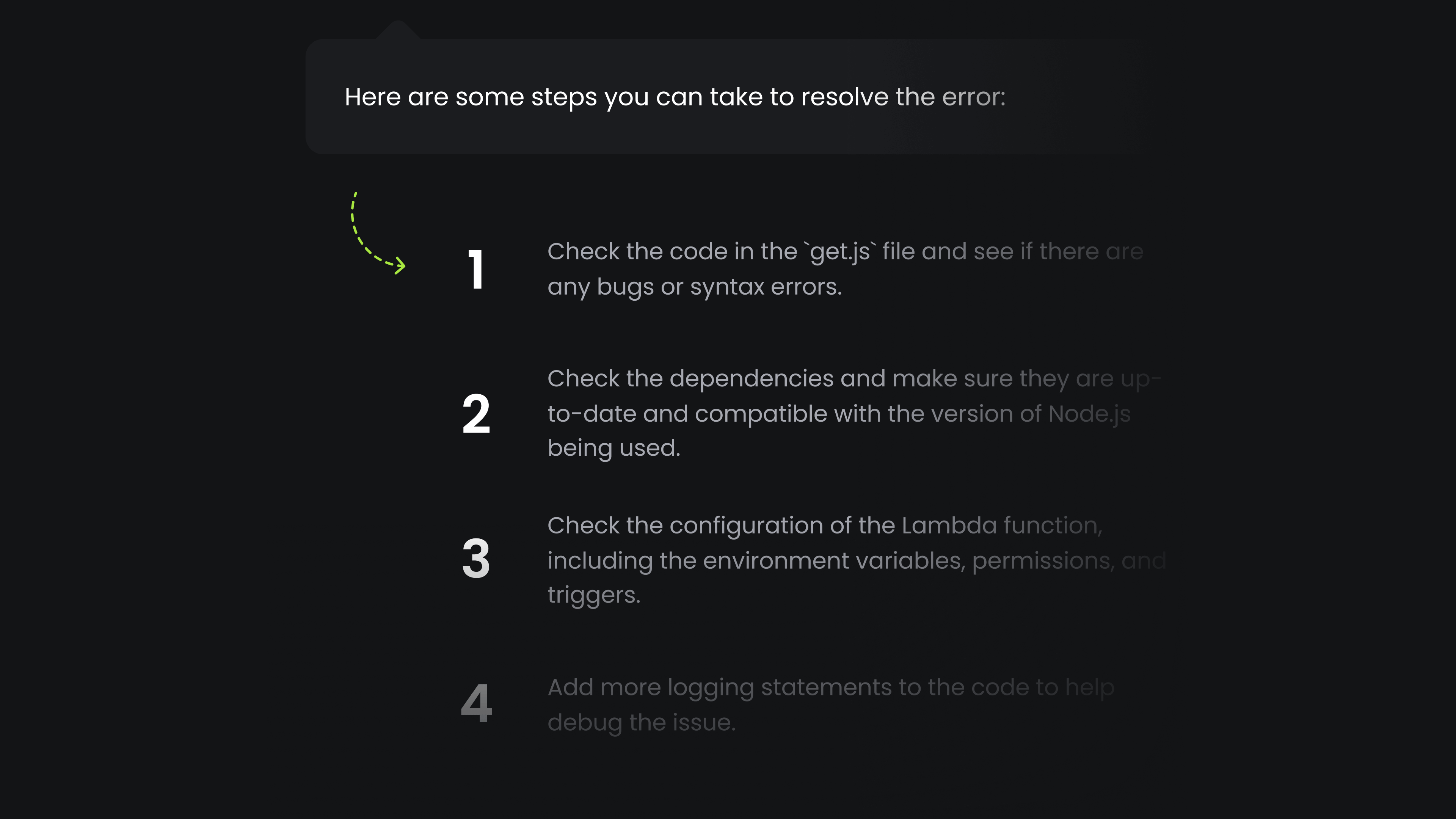 Here are some steps you can take to resolve the error:

1

Check the code in the `get.js` file and see if there are any bugs or syntax errors.

2

Check the dependencies and make sure they are up-to-date and compatible with the version of Node.js being used.

3

Check the configuration of the Lambda function, including the environment variables, permissions, and triggers.

4

Add more logging statements to the code to help debug the issue.